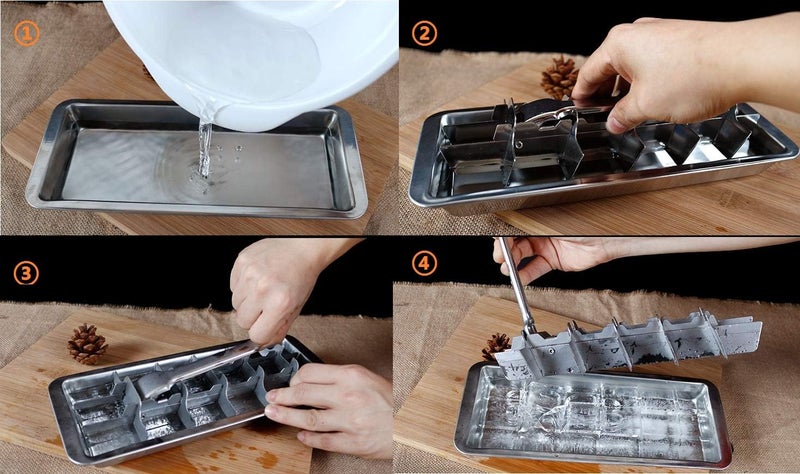 ①
②
③
④